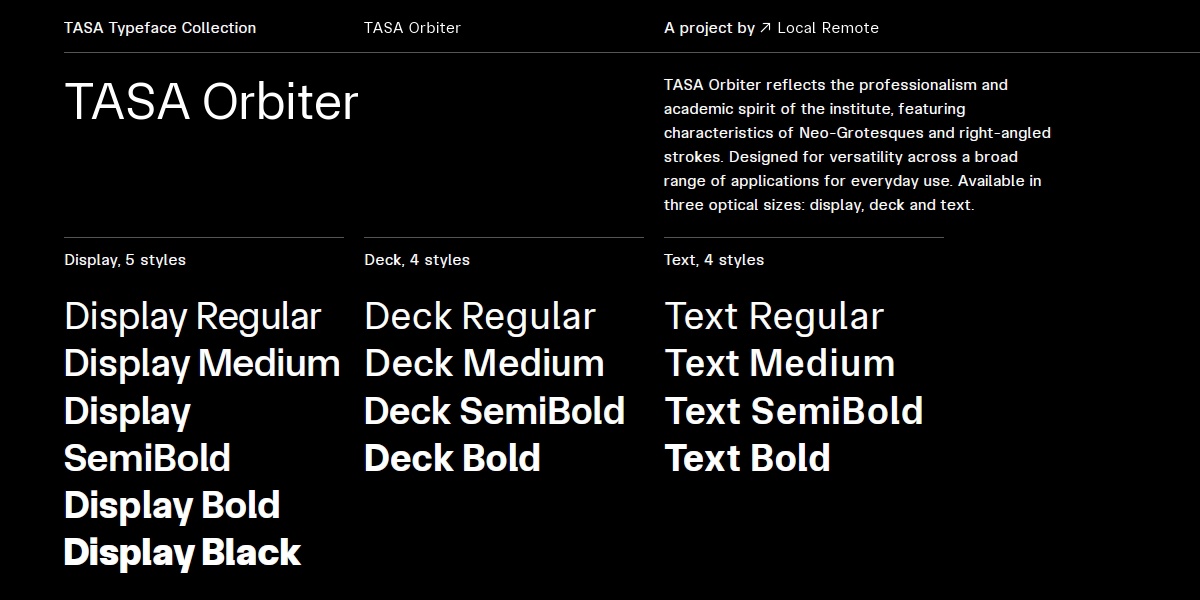 TASA Typeface Collection

TASA Orbiter

A project by ↗ Local Remote

TASA Orbiter

TASA Orbiter reflects the professionalism and academic spirit of the institute, featuring characteristics of Neo-Grotesques and right-angled strokes. Designed for versatility across a broad range of applications for everyday use. Available in three optical sizes: display, deck and text.

Display, 5 styles

Display Regular
Display Medium
Display SemiBold
Display Bold
Display Black

Deck, 4 styles

Deck Regular
Deck Medium
Deck SemiBold
Deck Bold

Text, 4 styles

Text Regular
Text Medium
Text SemiBold
Text Bold